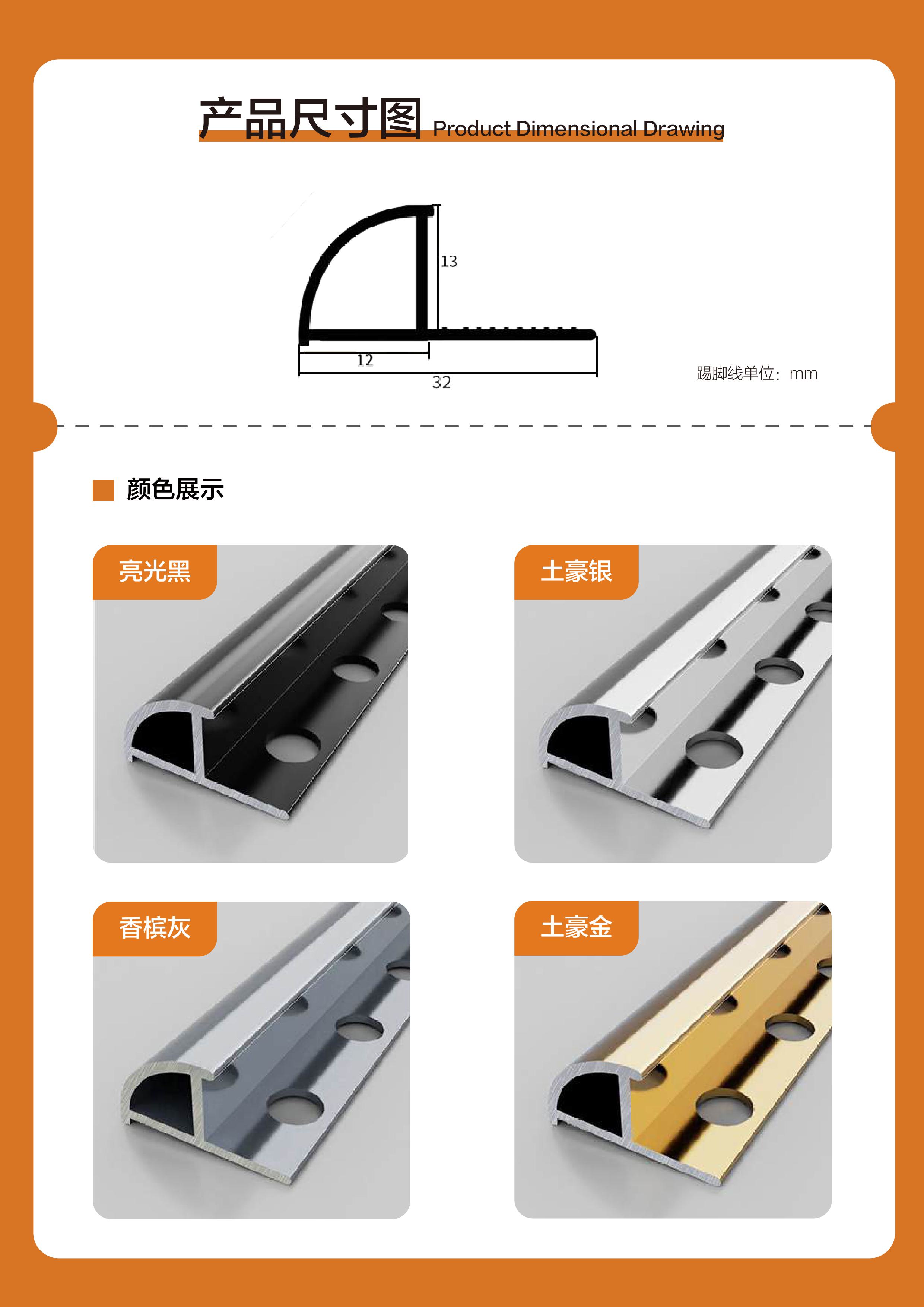 产品尺寸图 Product Dimensional Drawing

13

12

32

踢脚线单位：mm

颜色展示

亮光黑

土豪银

香槟灰

土豪金